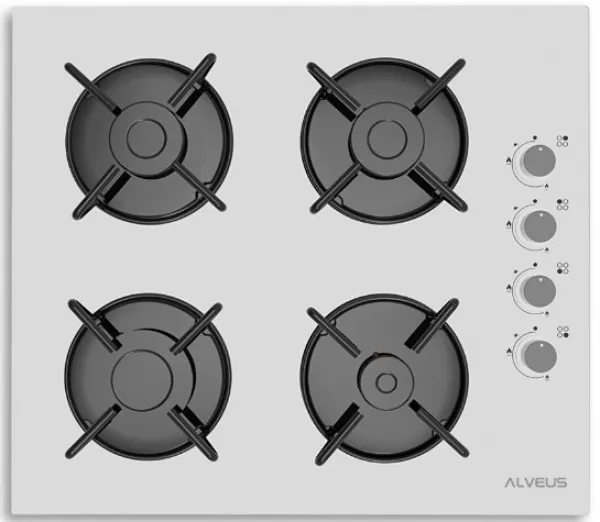 ALVEUS